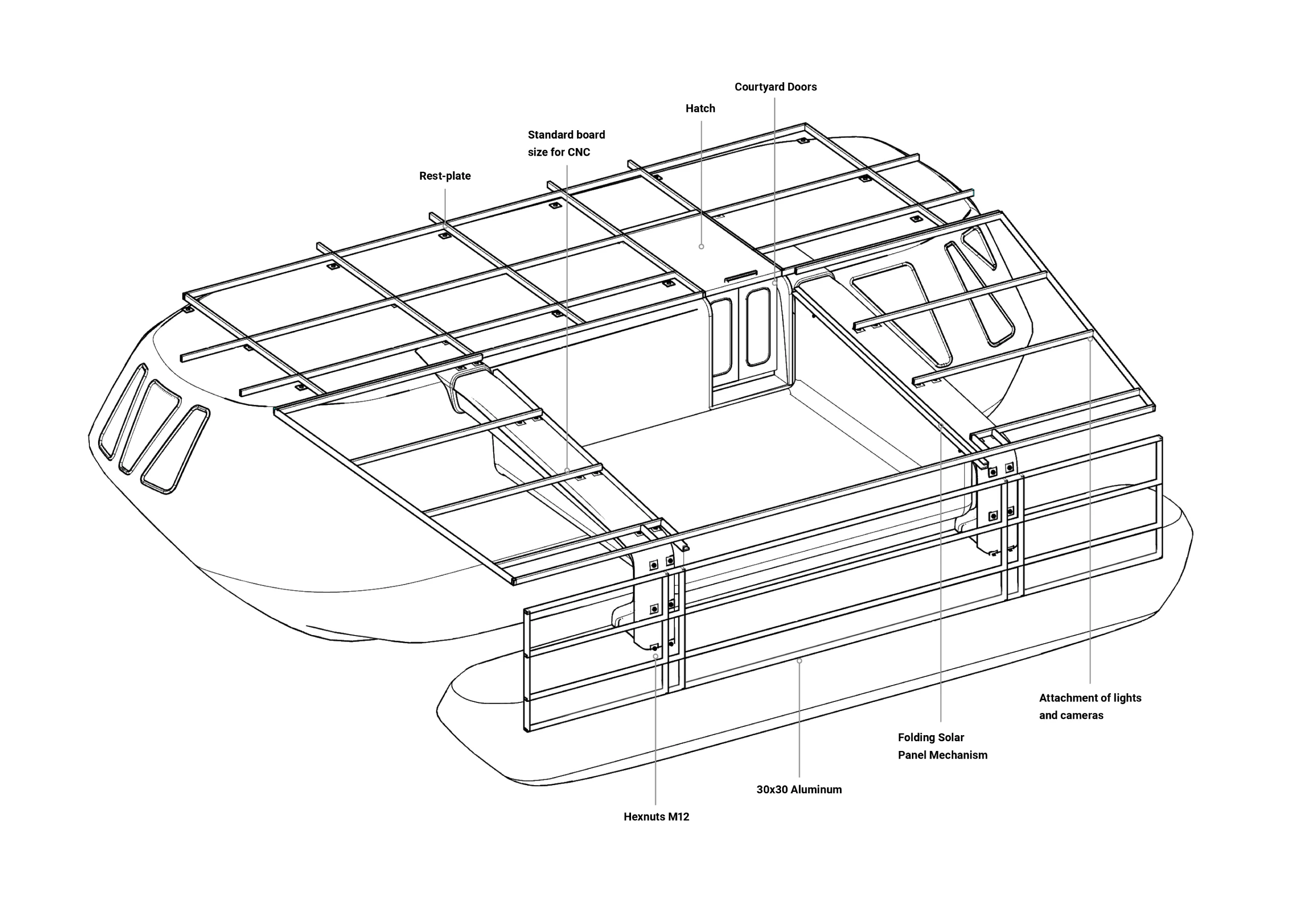 Courtyard Doors

Hatch

Standard board size for CNC

Rest-plate

Attachment of lights and cameras

Folding Solar Panel Mechanism

30x30 Aluminum

Hexnuts M12