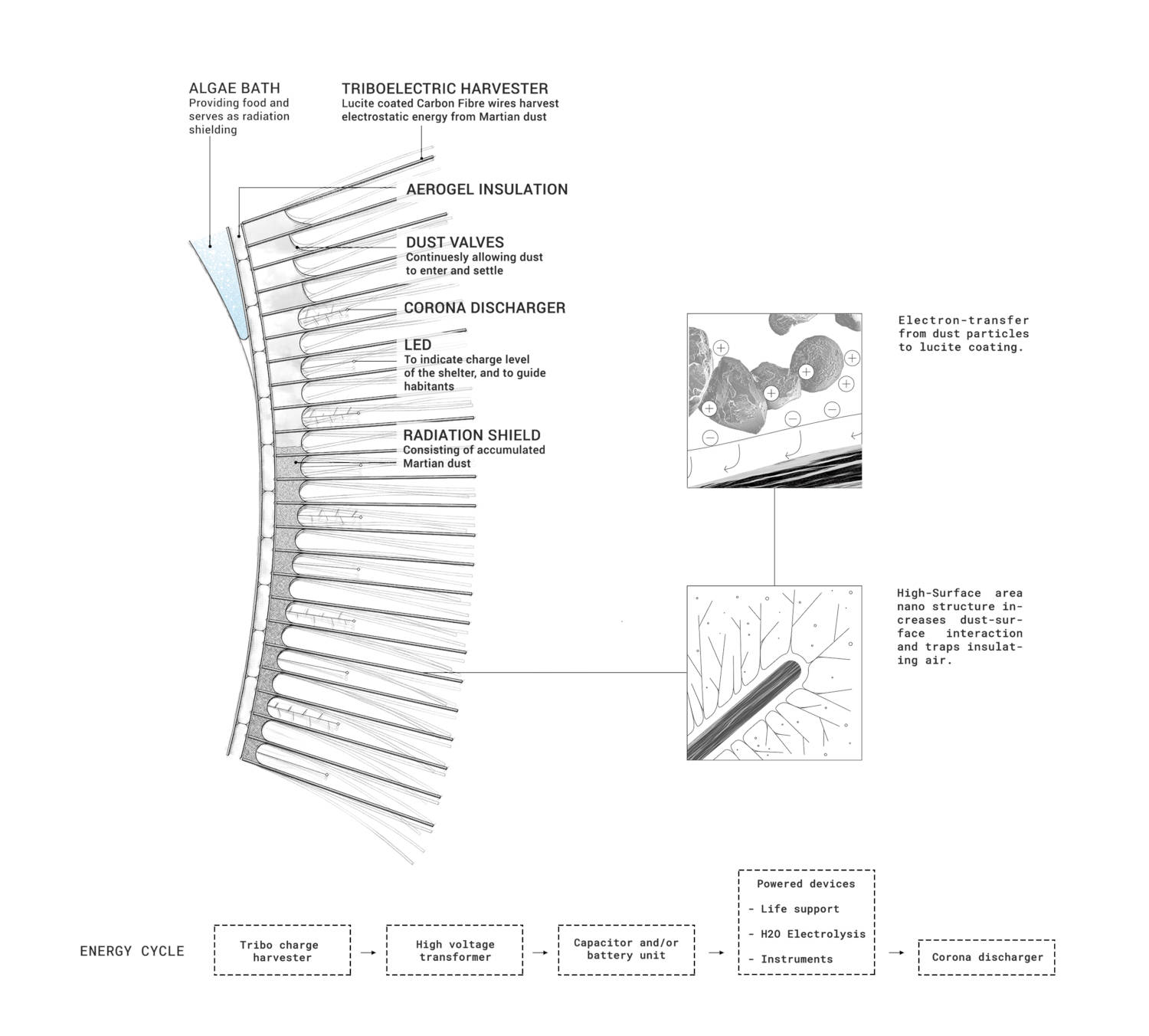 ALGAE BATH
Providing food and serves as radiation shielding

TRIBOELECTRIC HARVESTER
Lucite coated Carbon Fibre wires harvest electrostatic energy from Martian dust

AEROGEL INSULATION

DUST VALVES
Continuesly allowing dust to enter and settle

CORONA DISCHARGER

LED
To indicate charge level of the shelter, and to guide habitants

RADIATION SHIELD
Consisting of accumulated Martian dust

Electron-transfer from dust particles to lucite coating.

High-Surface area nano structure increases dust-surface interaction and traps insulating air.

ENERGY CYCLE

Tribo charge harvester

High voltage transformer

Capacitor and/or battery unit

Powered devices
- Life support
- H2O Electrolysis
- Instruments

Corona discharger